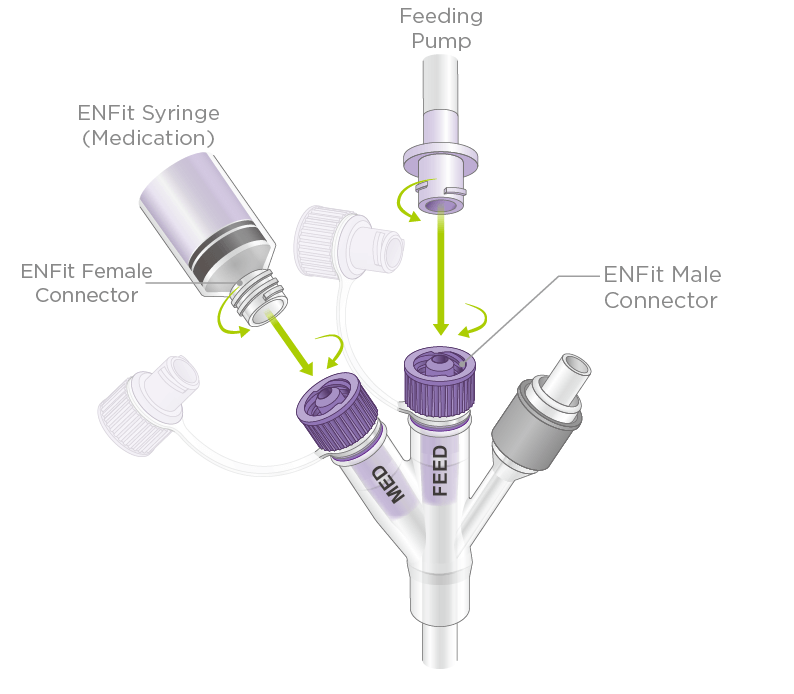 Feeding Pump

ENFit Syringe (Medication)

ENFit Female Connector

ENFit Male Connector

MED

FEED